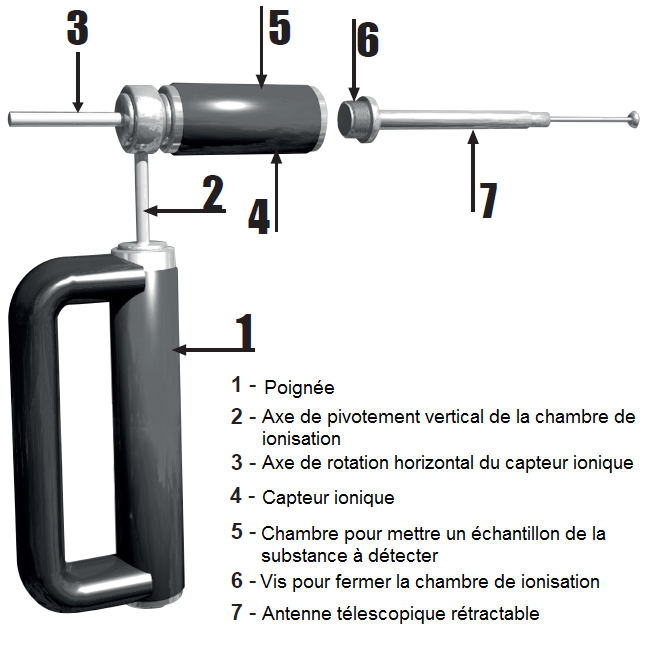 3

5

6

2

4

7

1

1 - Poignée
2 - Axe de pivotement vertical de la chambre de ionisation
3 - Axe de rotation horizontal du capteur ionique
4 - Capteur ionique
5 - Chambre pour mettre un échantillon de la substance à détecter
6 - Vis pour fermer la chambre de ionisation
7 - Antenne télescopique rétractable